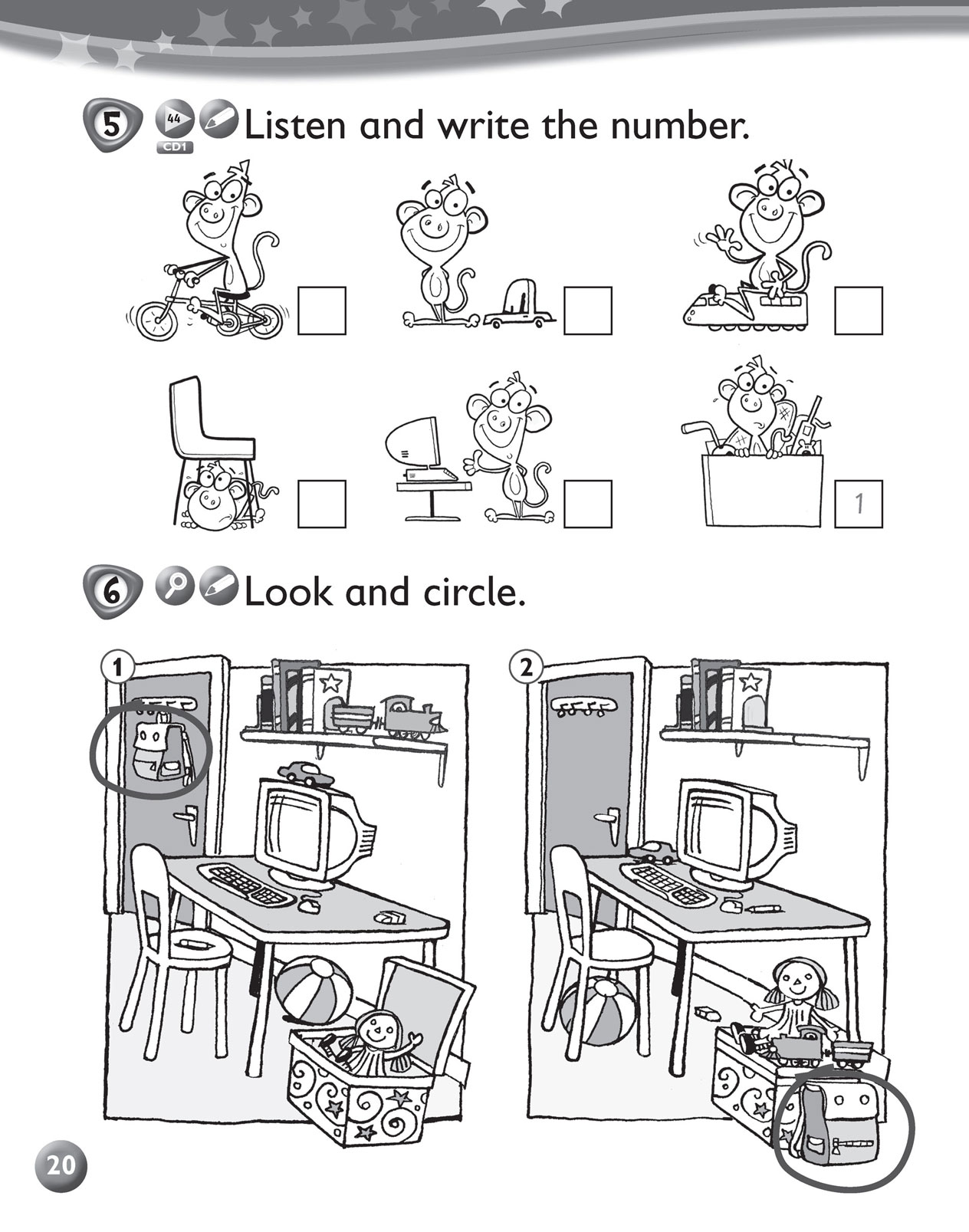 5 44 CD1 Listen and write the number.

1

6 Look and circle.

1

2

20